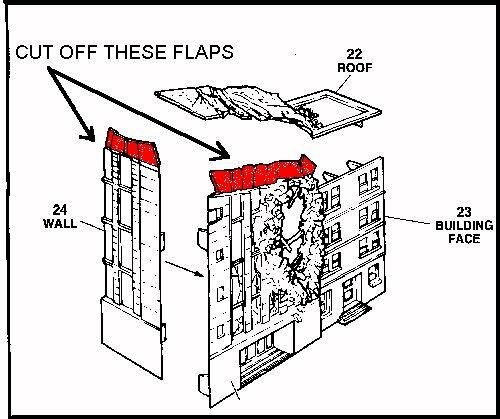 CUT OFF THESE FLAPS

22
ROOF

24
WALL

23
BUILDING
FACE